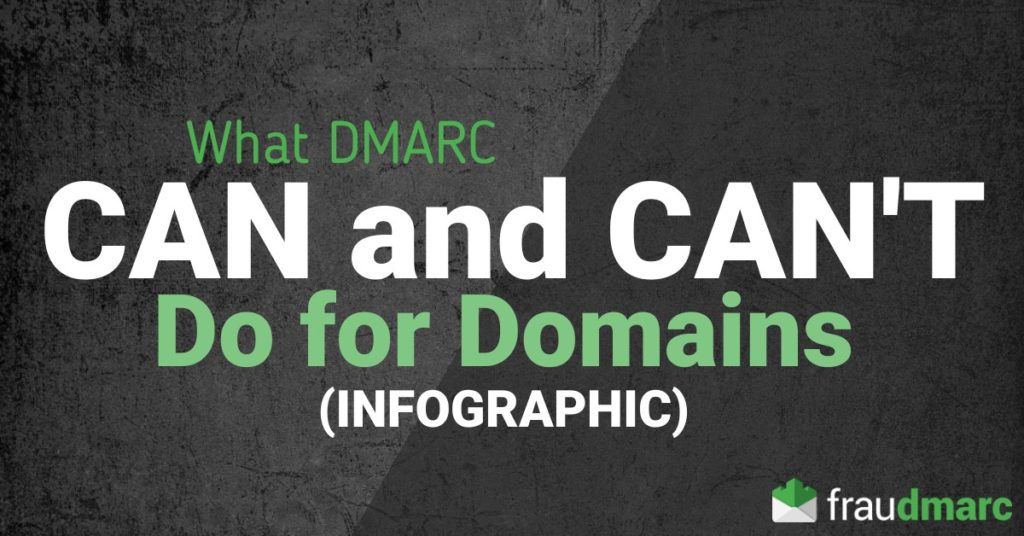 What DMARC
CAN and CAN'T
Do for Domains
(INFOGRAPHIC)

fraudmarc